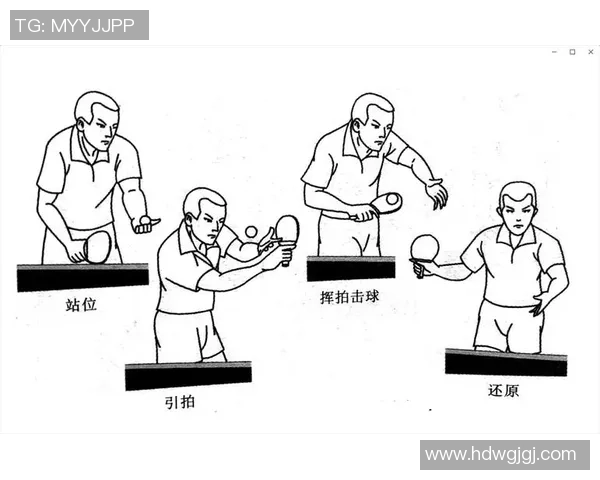 TG: MYYJJPP

站位

引拍

挥拍击球

还原

www.hdwgjgj.com